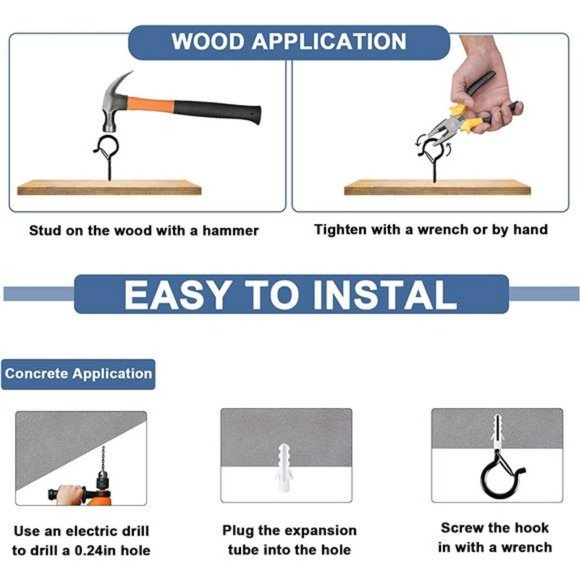 WOOD APPLICATION

Stud on the wood with a hammer

Tighten with a wrench or by hand

EASY TO INSTAL

Concrete Application

Use an electric drill to drill a 0.24in hole

Plug the expansion tube into the hole

Screw the hook in with a wrench